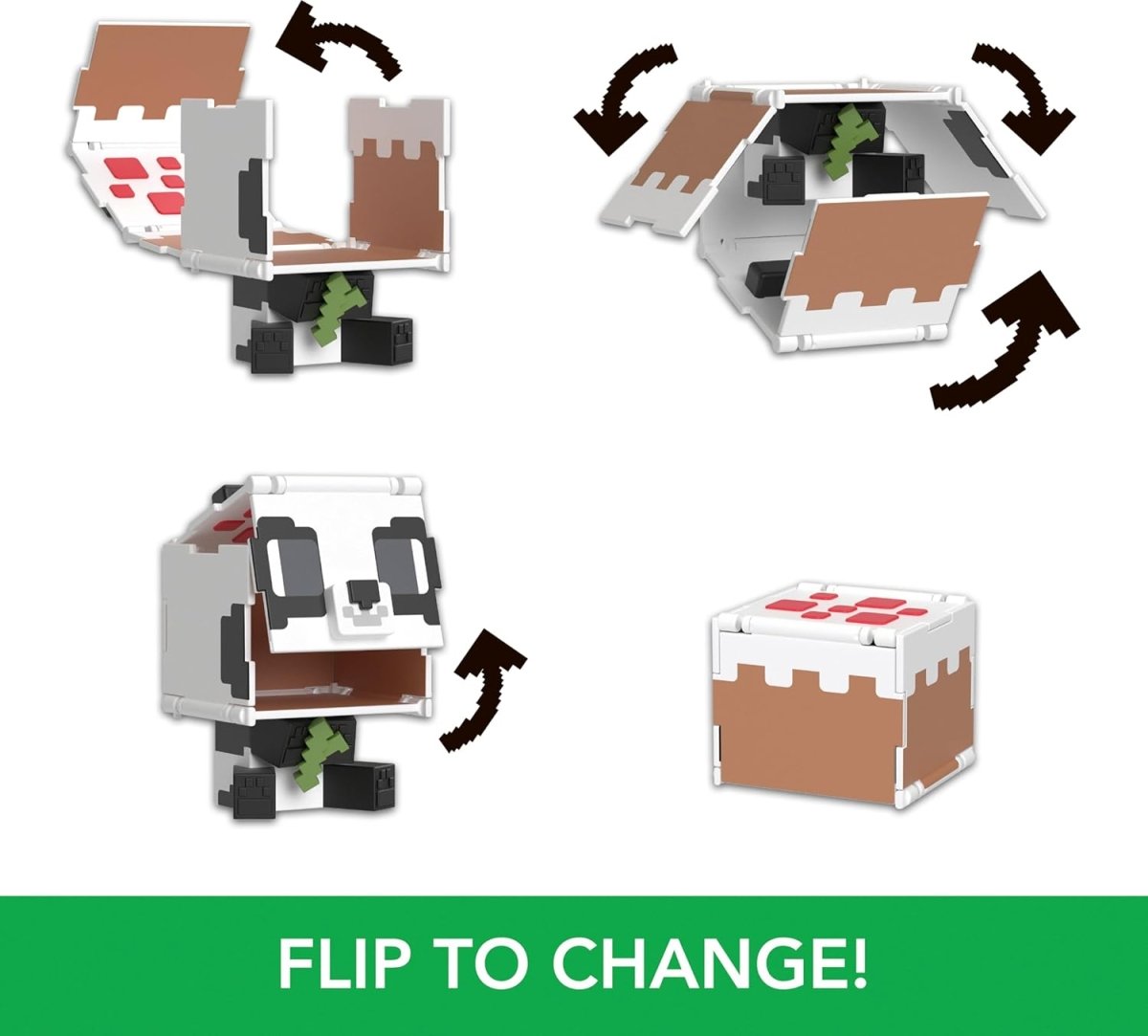 FLIP TO CHANGE!