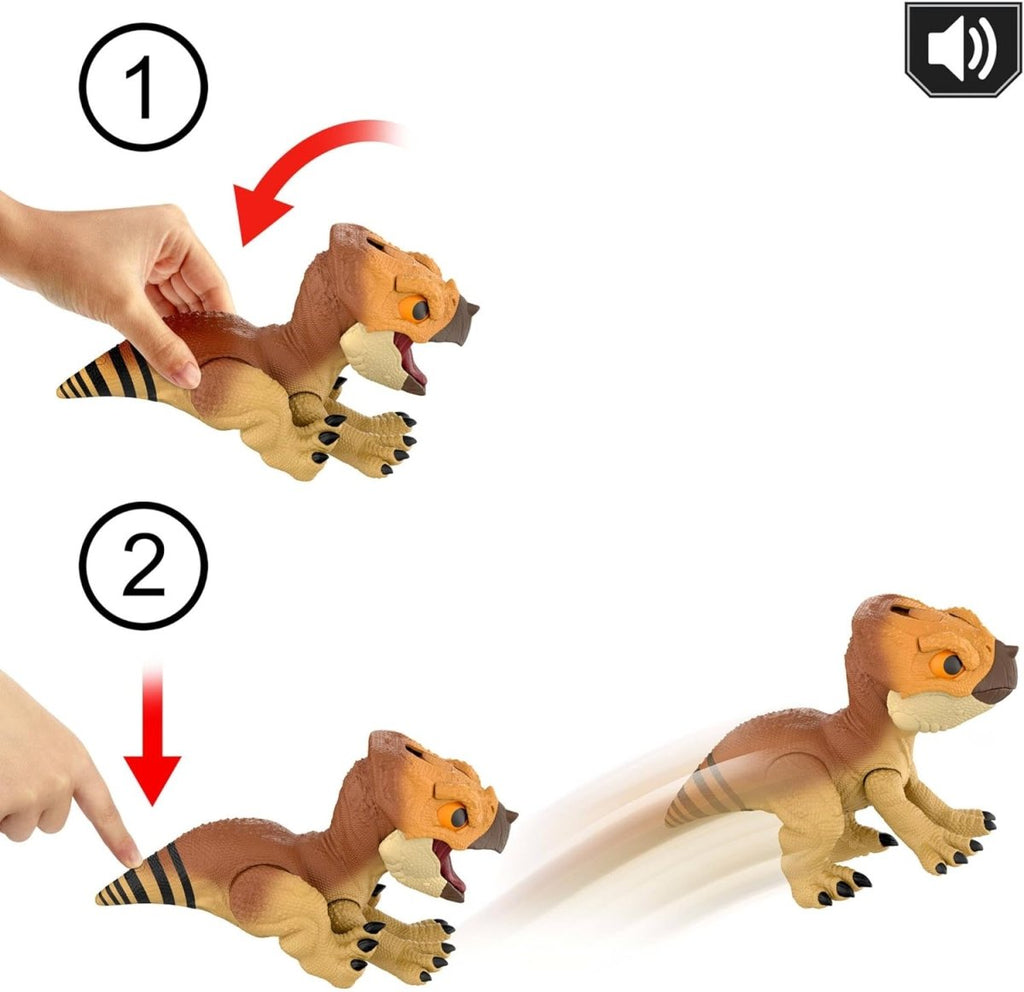 1

2