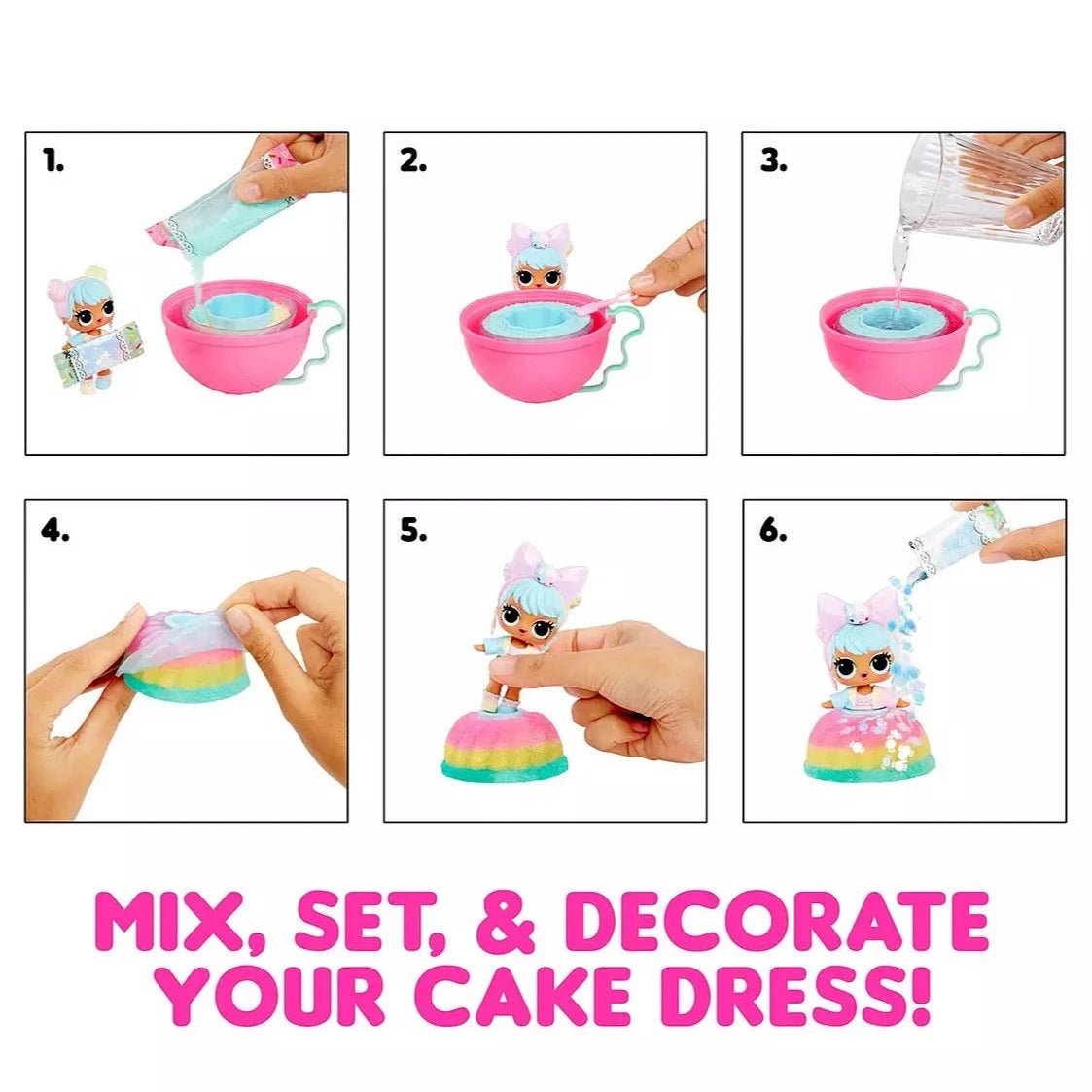 1.

2.

3.

4.

5.

6.

MIX, SET, & DECORATE YOUR CAKE DRESS!