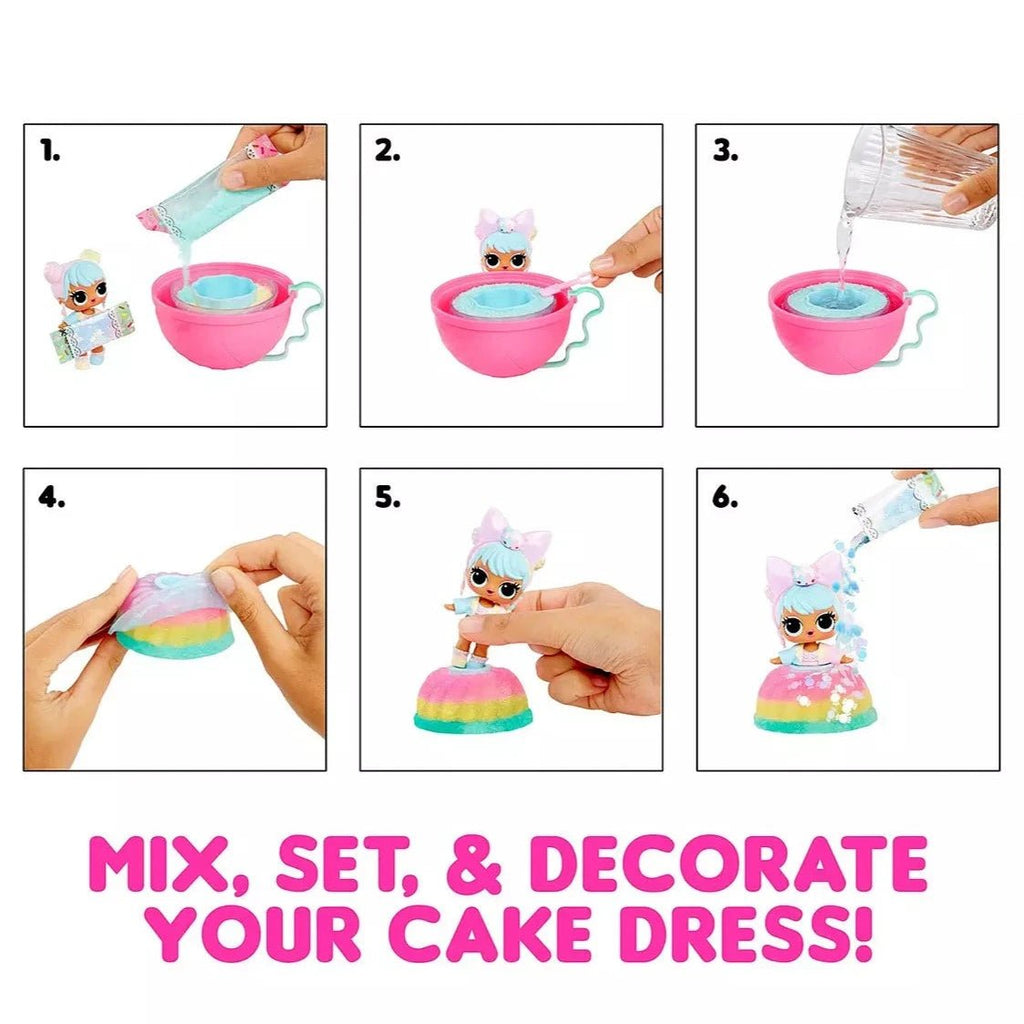 1.

2.

3.

4.

5.

6.

MIX, SET, & DECORATE YOUR CAKE DRESS!